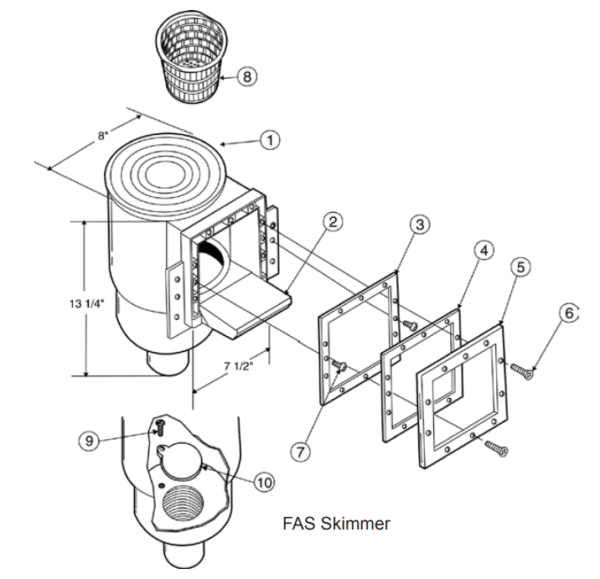 8

8"

1

2

3

4

5

6

13 1/4"

7 1/2"

7

9

10

FAS Skimmer