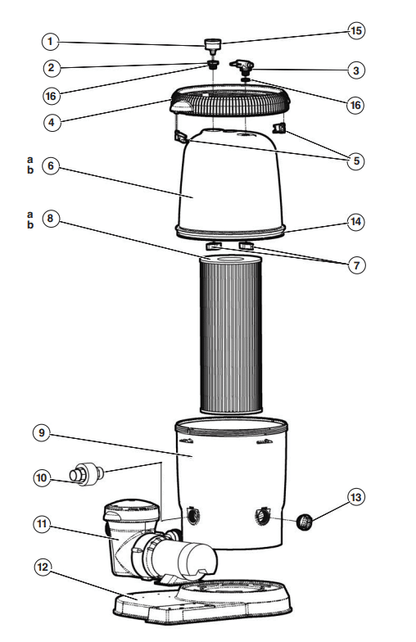 1
15
2
3
16
16
4
5
a
b
6
a
b
8
14
7
9
10
13
11
12