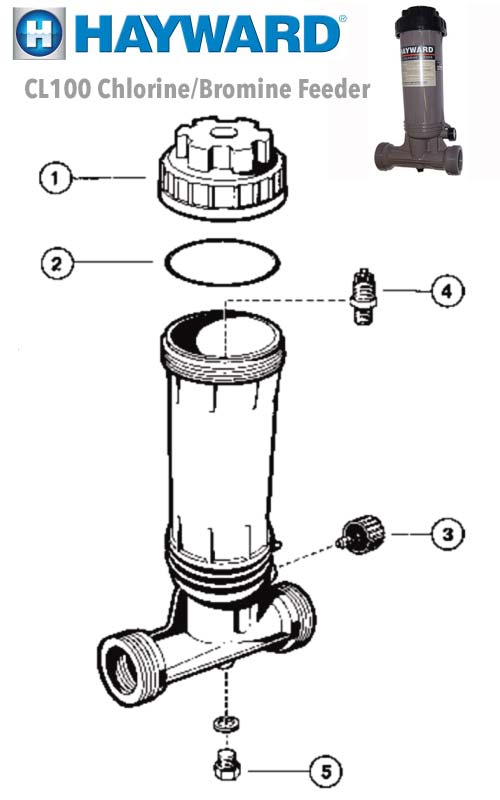 HAYWARD®

CL100 Chlorine/Bromine Feeder

HAYWARD

1

2

4

3

5