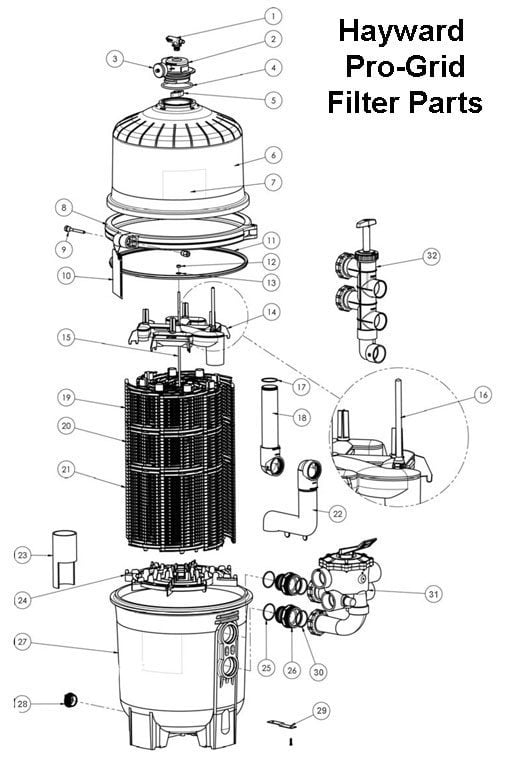 Hayward Pro-Grid Filter Parts

1
2
3
4
5
6
7
8
9
10
11
12
13
14
15
16
17
18
19
20
21
22
23
24
25
26
27
28
29
30
31
32