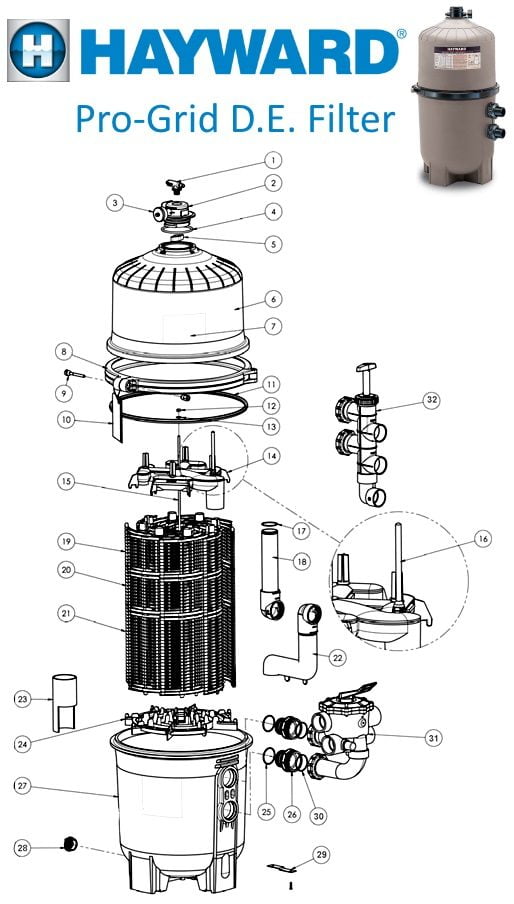 HAYWARD®

Pro-Grid D.E. Filter

HAYWARD

1
2
3
4
5
6
7
8
9
10
11
12
13
14
15
16
17
18
19
20
21
22
23
24
25
26
27
28
29
30
31
32